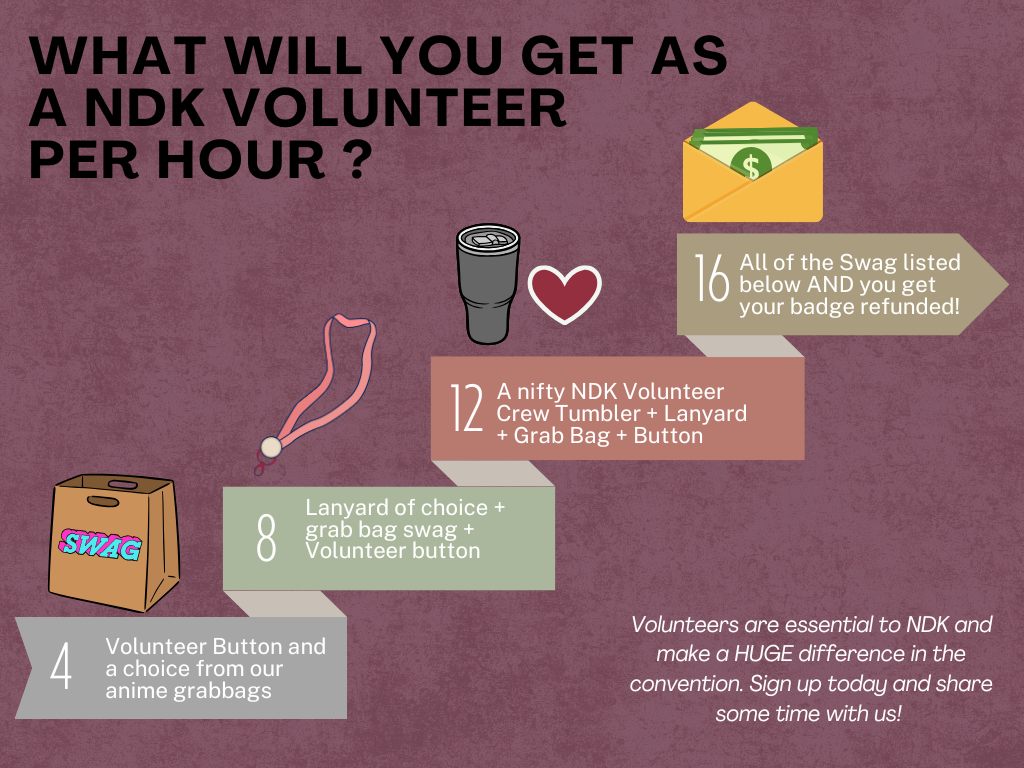 WHAT WILL YOU GET AS A NDK VOLUNTEER PER HOUR ?

$

16 All of the Swag listed below AND you get your badge refunded!

12 A nifty NDK Volunteer Crew Tumbler + Lanyard + Grab Bag + Button

8 Lanyard of choice + grab bag swag + Volunteer button

SWAG

4 Volunteer Button and a choice from our anime grabbags

Volunteers are essential to NDK and make a HUGE difference in the convention. Sign up today and share some time with us!